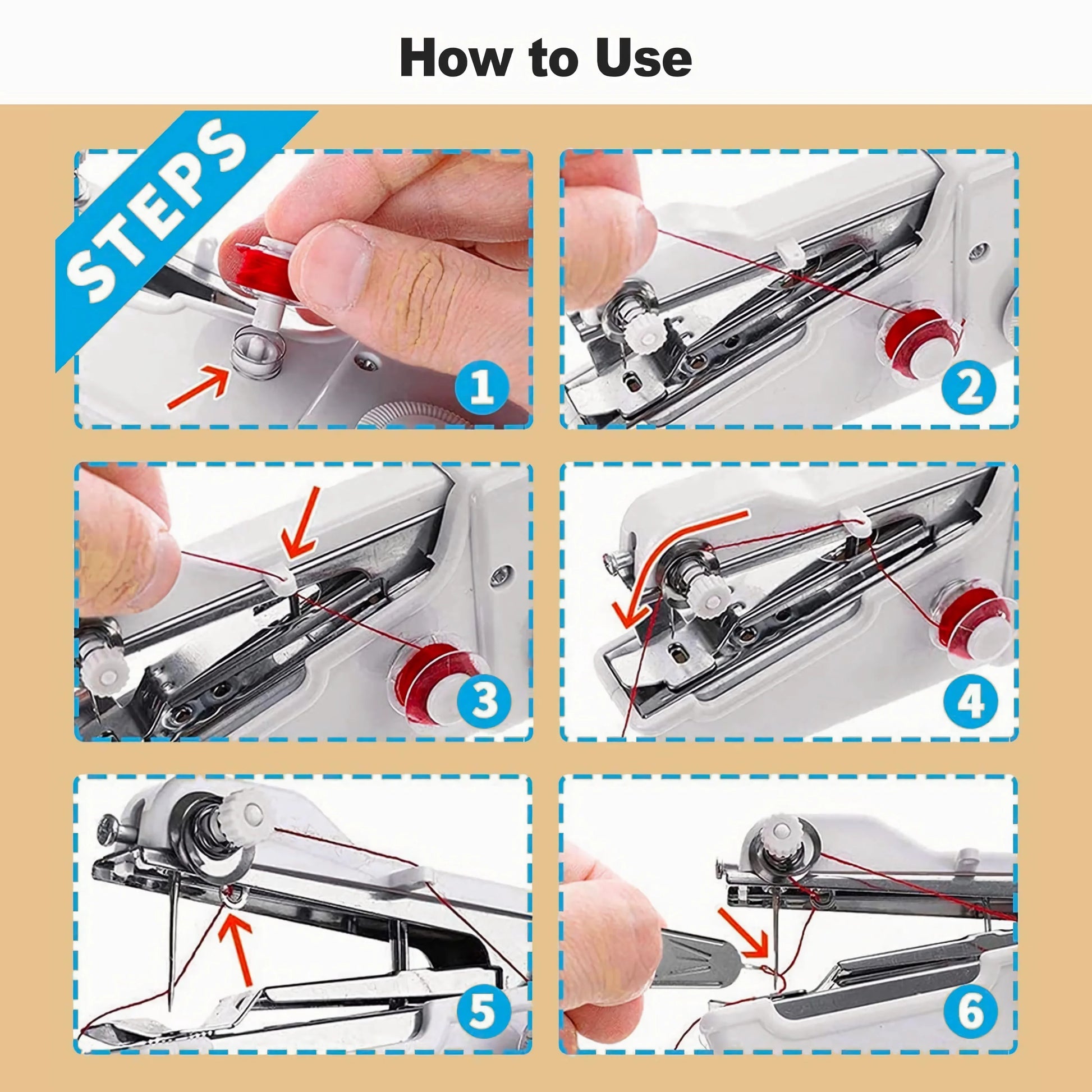 How to Use

STEPS

1

2

3

4

5

6