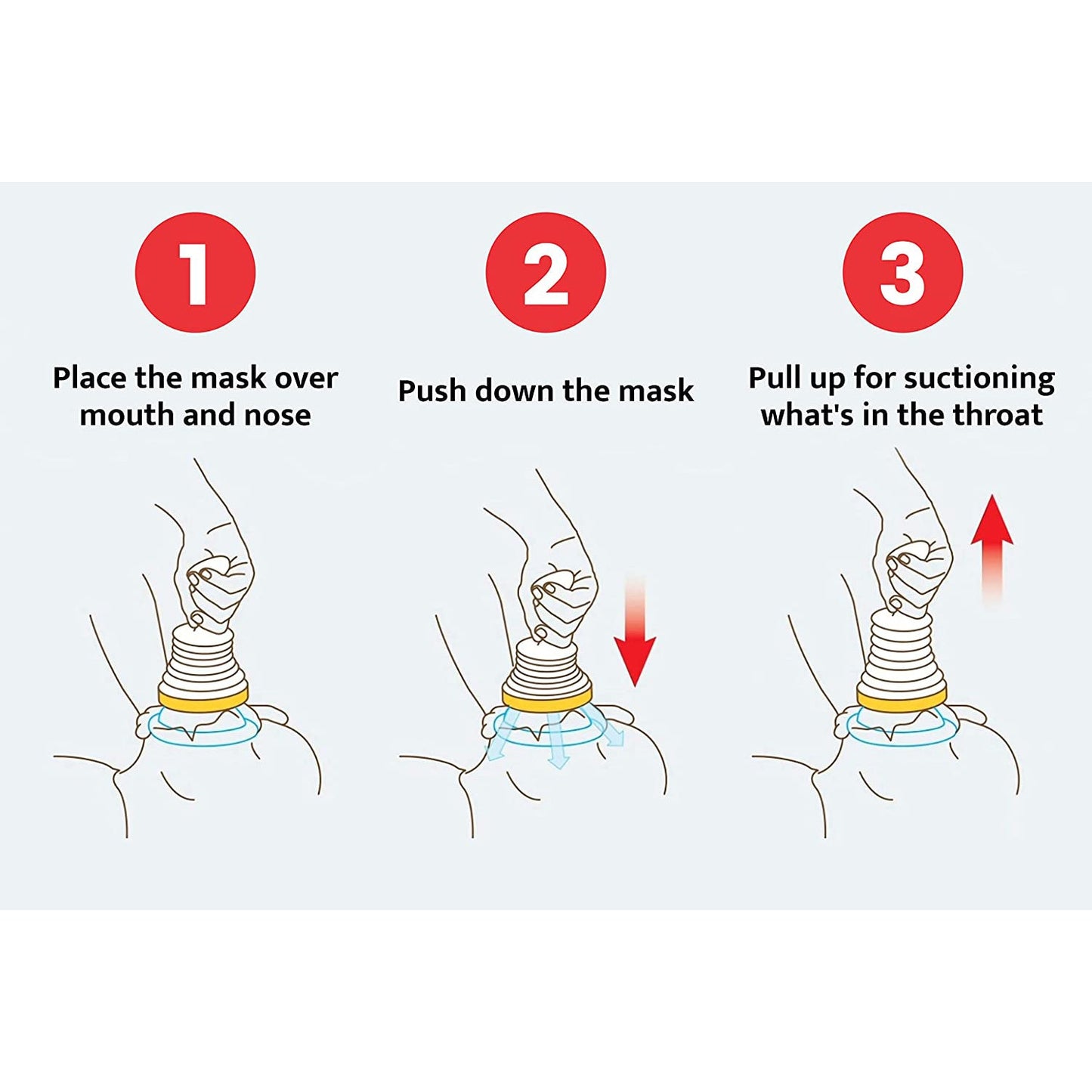 1

Place the mask over mouth and nose

2

Push down the mask

3

Pull up for suctioning what's in the throat