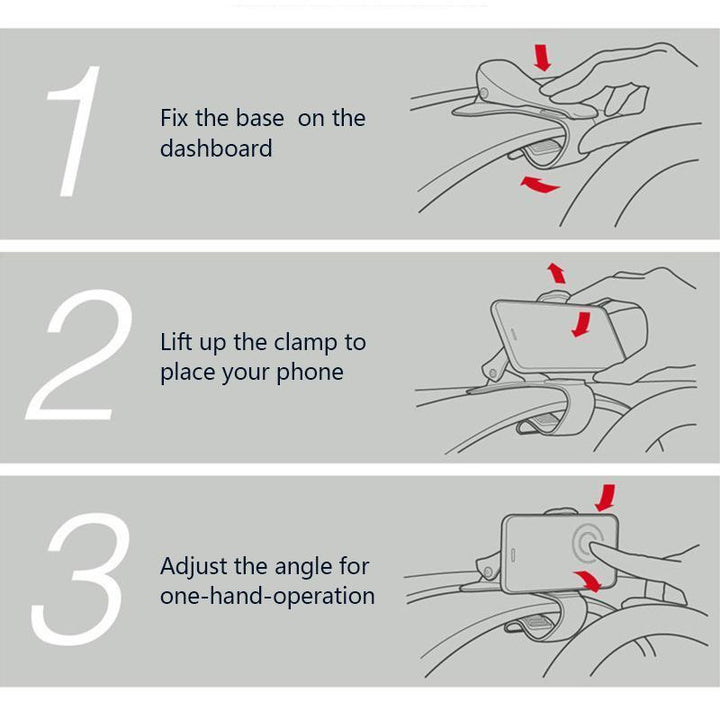 1

Fix the base  on the dashboard

2

Lift up the clamp to place your phone

3

Adjust the angle for one-hand-operation