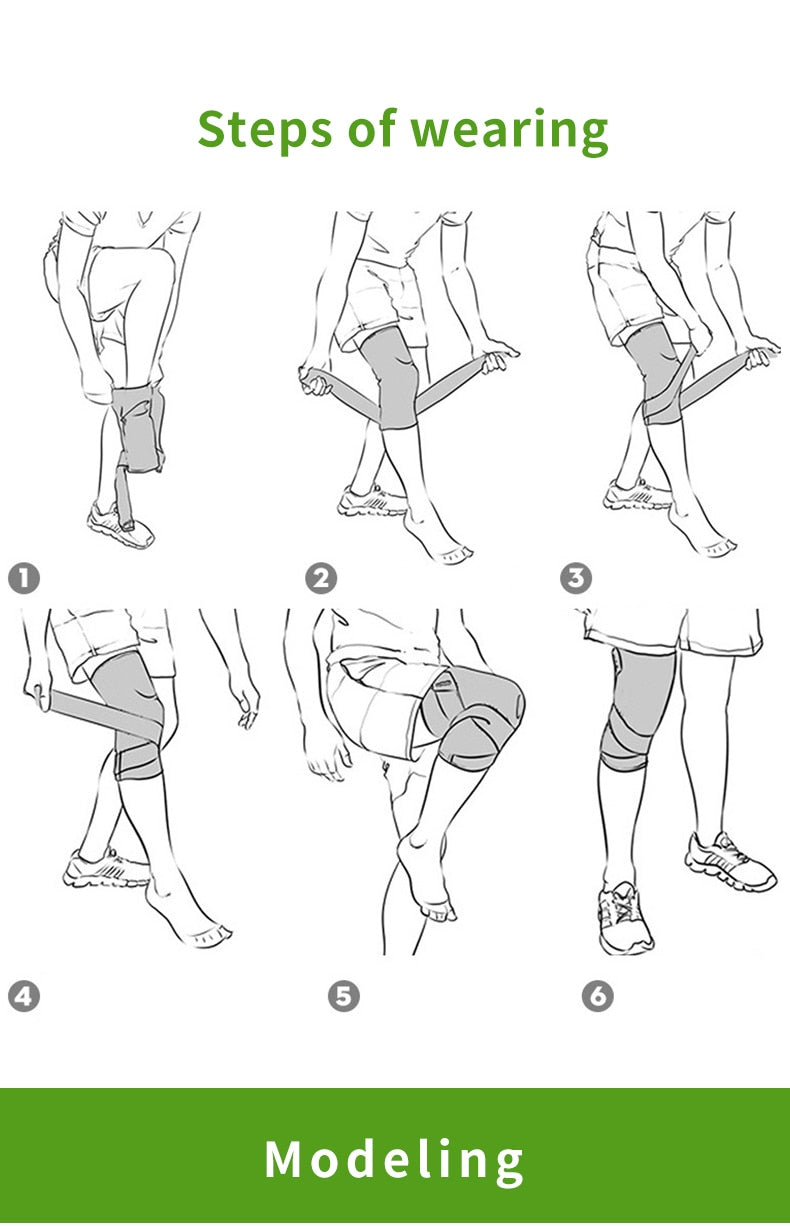 Steps of wearing

1

2

3

4

5

6

Modeling