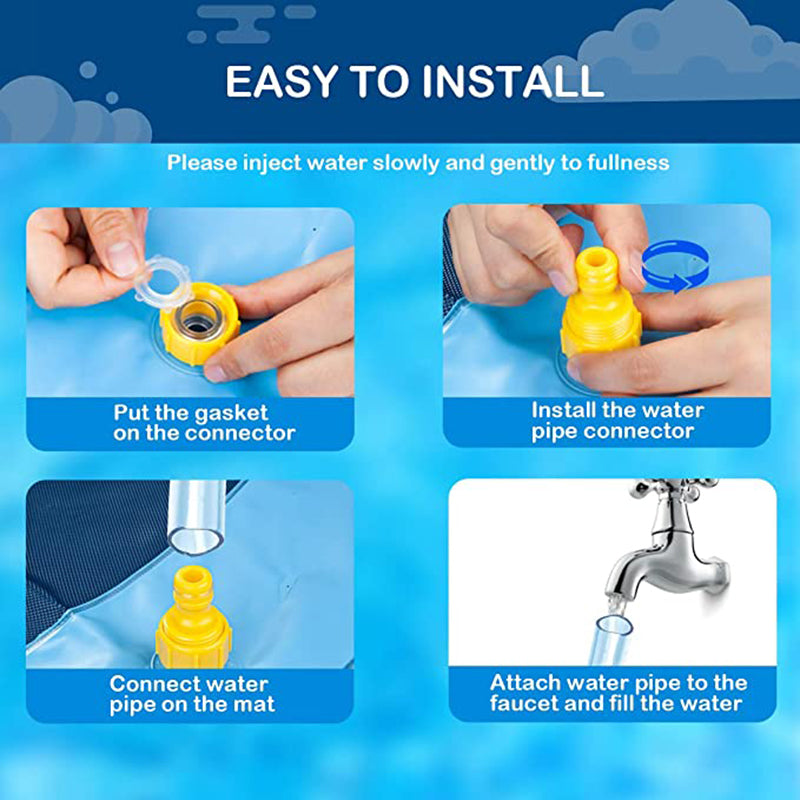 EASY TO INSTALL

Please inject water slowly and gently to fullness

Put the gasket on the connector

Install the water pipe connector

Connect water pipe on the mat

Attach water pipe to the faucet and fill the water