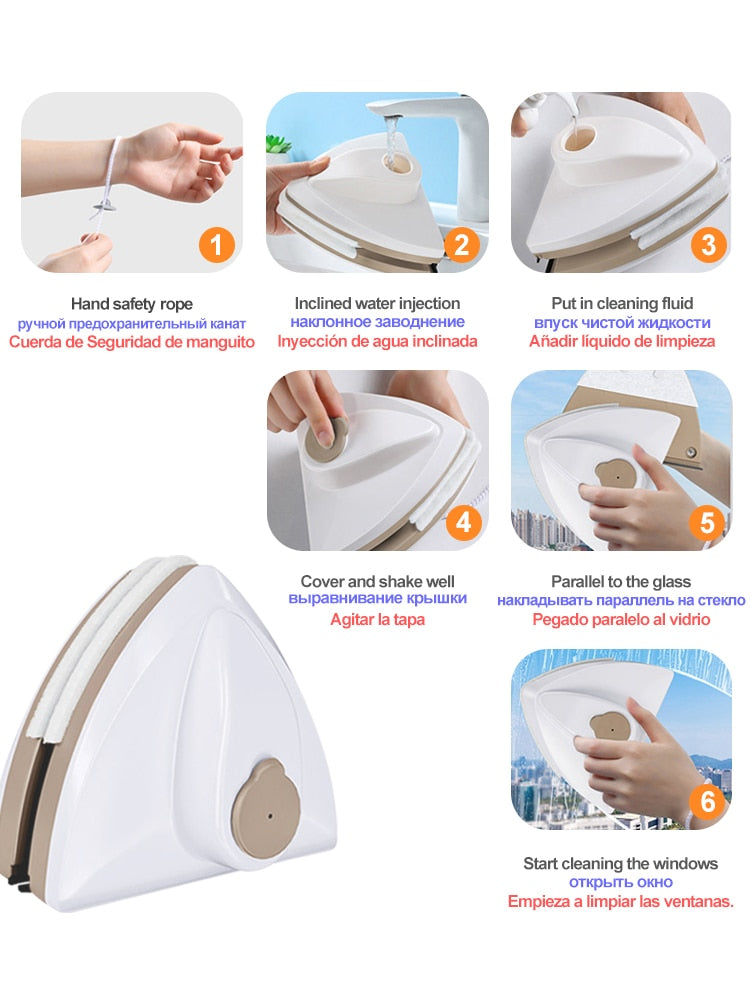 1

Hand safety rope
ручной предохранительный канат
Cuerda de Seguridad de manguito

2

Inclined water injection
наклонное заводнение
Inyección de agua inclinada

3

Put in cleaning fluid
впуск чистой жидкости
Añadir líquido de limpieza

4

Cover and shake well
выравнивание крышки
Agitar la tapa

5

Parallel to the glass
накладывать параллель на стекло
Pegado paralelo al vidrio

6

Start cleaning the windows
открыть окно
Empieza a limpiar las ventanas.