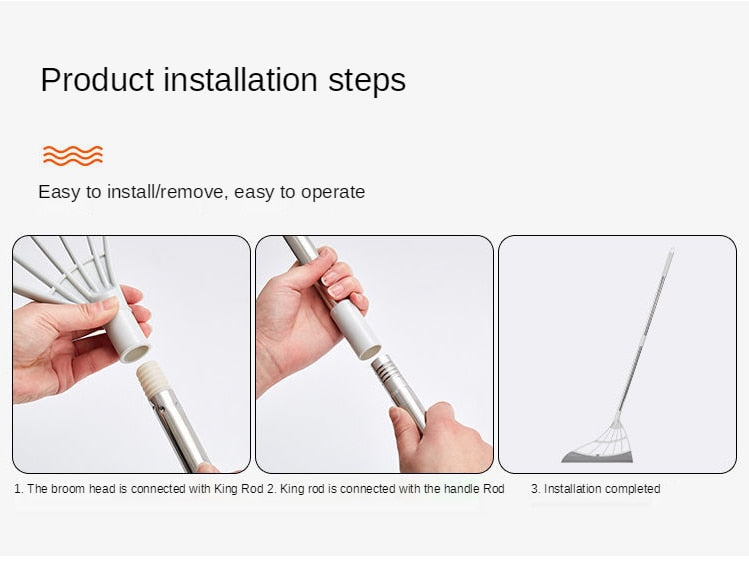 Product installation steps

Easy to install/remove, easy to operate

1. The broom head is connected with King Rod

2. King rod is connected with the handle Rod

3. Installation completed