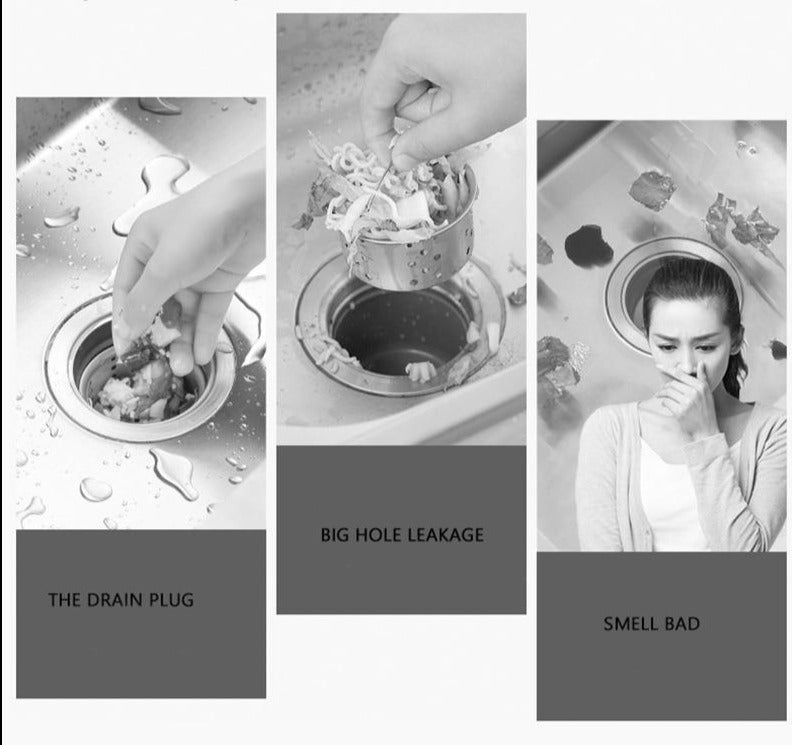 THE DRAIN PLUG

BIG HOLE LEAKAGE

SMELL BAD