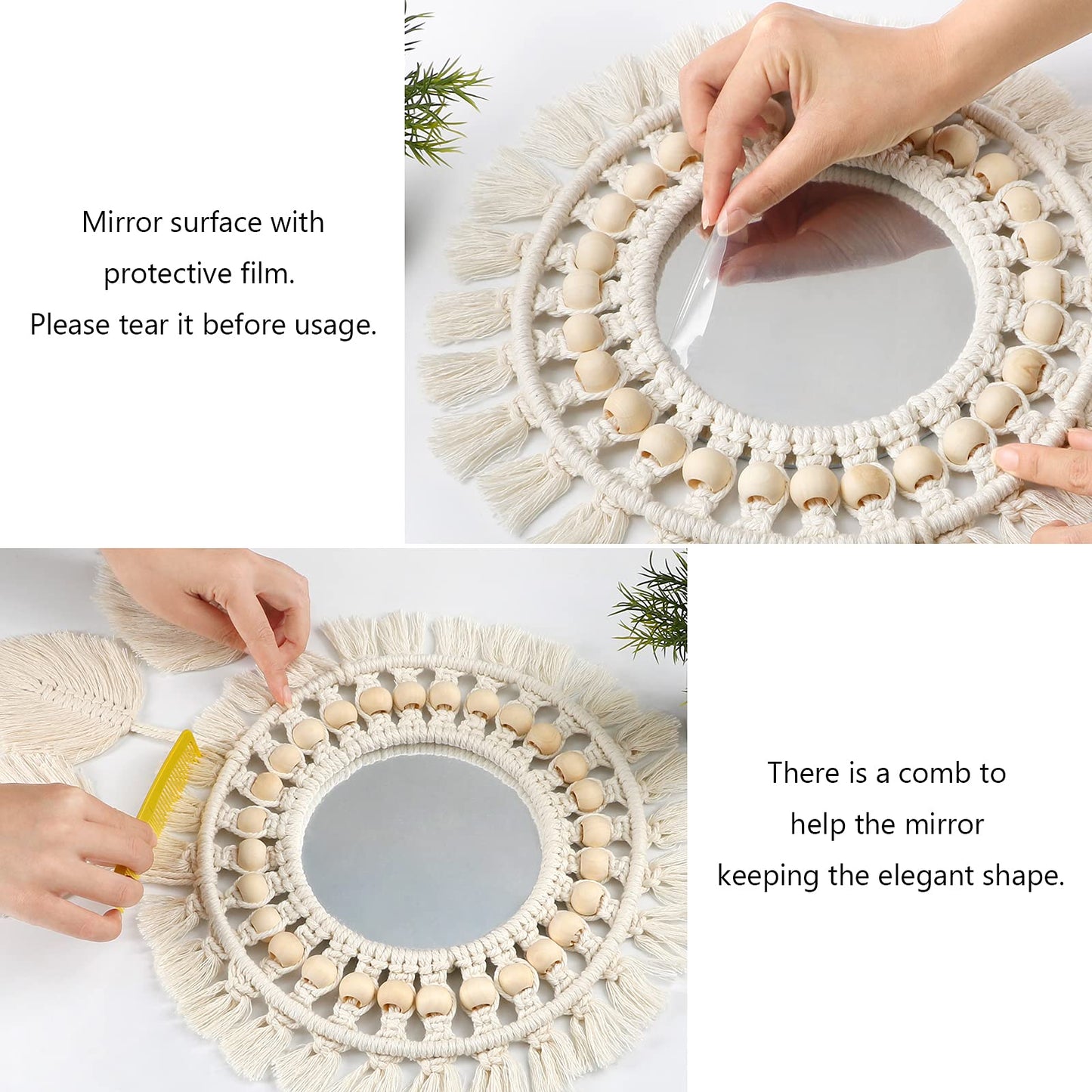 Mirror surface with protective film.
Please tear it before usage.

There is a comb to help the mirror keeping the elegant shape.