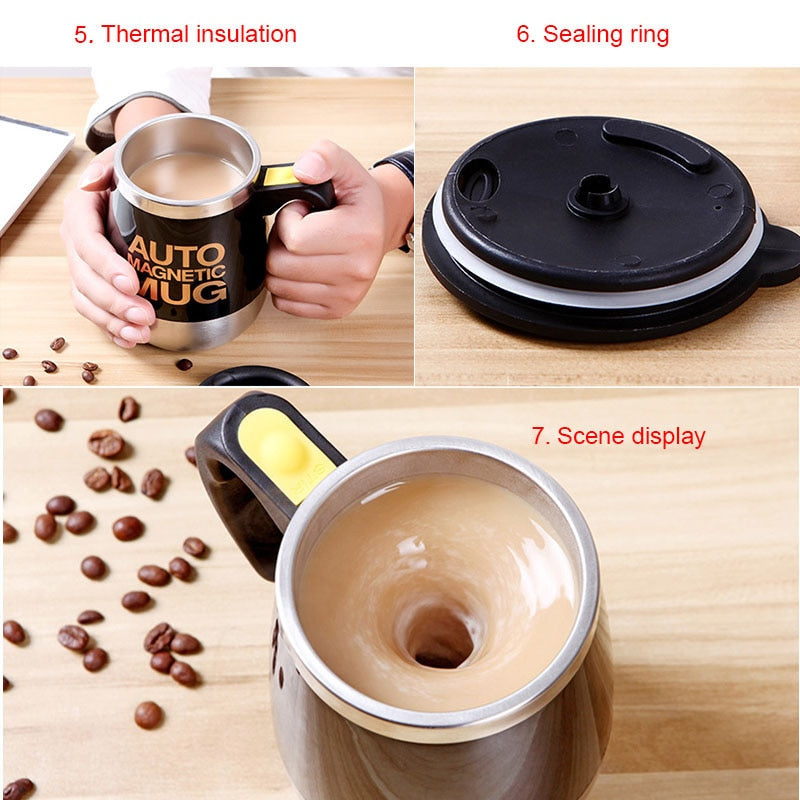 5. Thermal insulation

6. Sealing ring

AUTO MAGNETIC MUG

7. Scene display