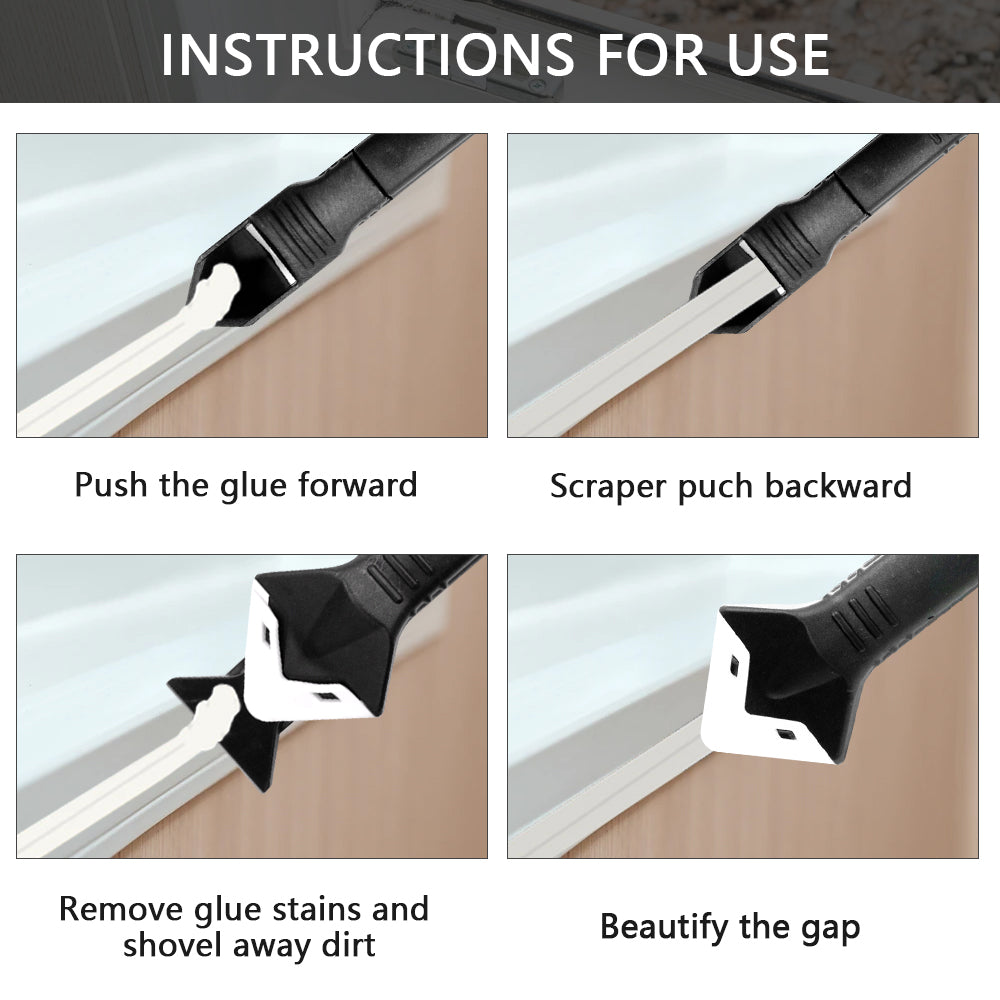 INSTRUCTIONS FOR USE

Push the glue forward

Scraper puch backward

Remove glue stains and shovel away dirt

Beautify the gap