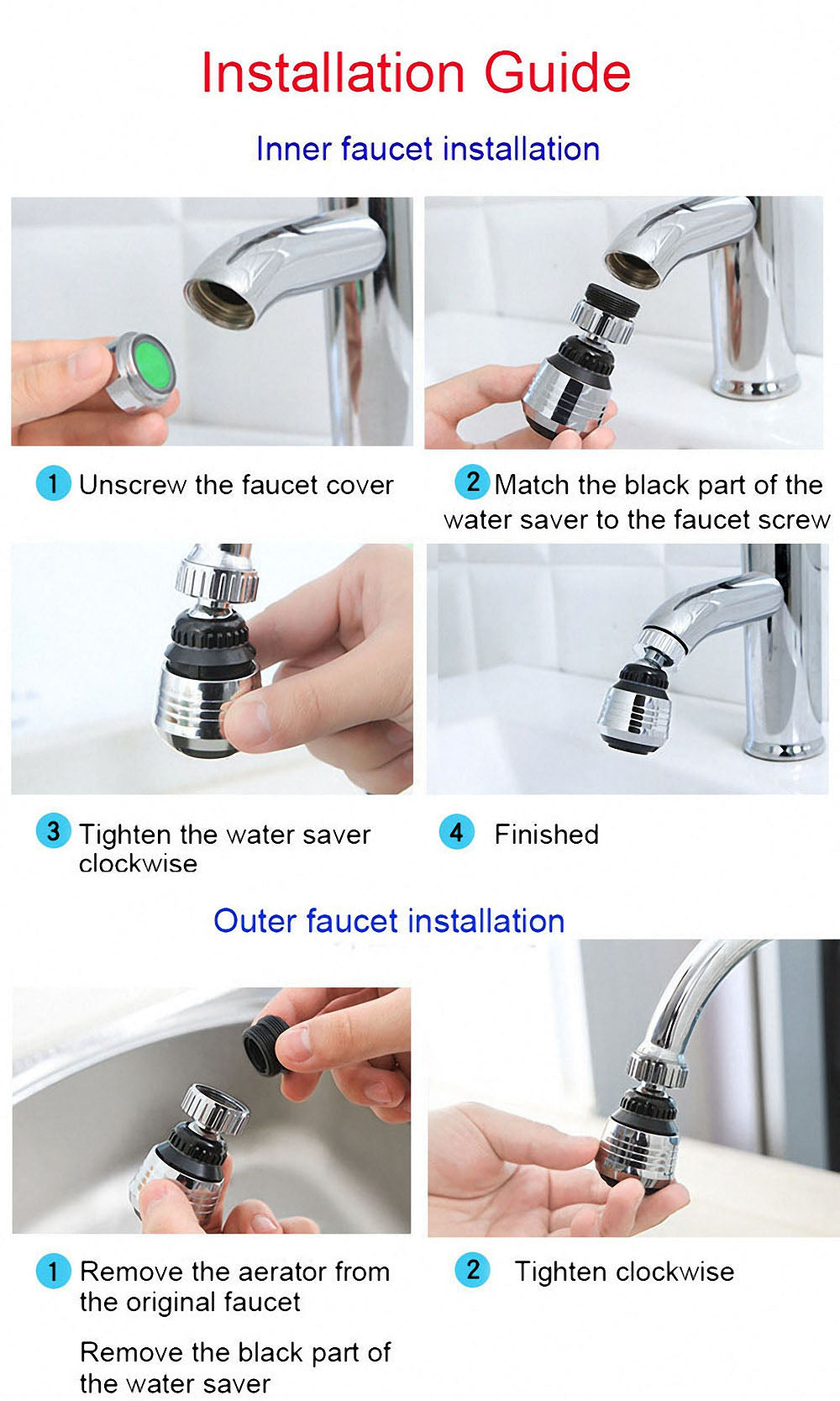 Installation Guide

Inner faucet installation

1 Unscrew the faucet cover

2 Match the black part of the water saver to the faucet screw

3 Tighten the water saver clockwise

4 Finished

Outer faucet installation

1 Remove the aerator from the original faucet

Remove the black part of the water saver

2 Tighten clockwise