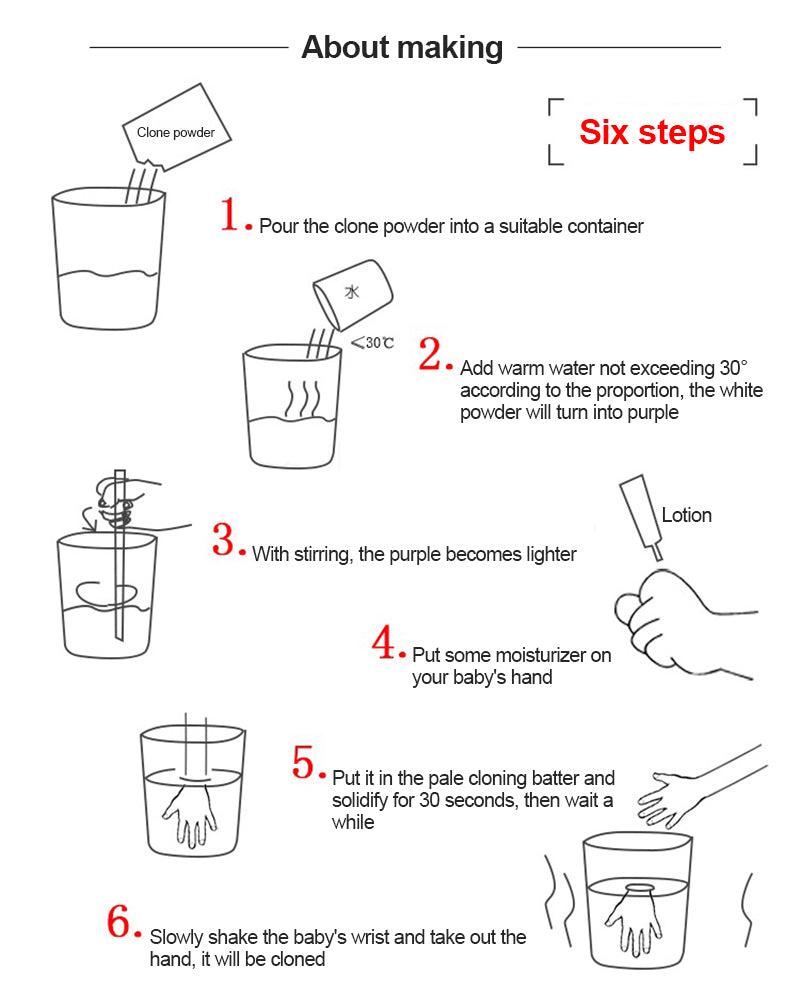 About making

Six steps

Clone powder

1. Pour the clone powder into a suitable container

水

<30℃

2. Add warm water not exceeding 30° according to the proportion, the white powder will turn into purple

3. With stirring, the purple becomes lighter

Lotion

4. Put some moisturizer on your baby's hand

5. Put it in the pale cloning batter and solidify for 30 seconds, then wait a while

6. Slowly shake the baby's wrist and take out the hand, it will be cloned